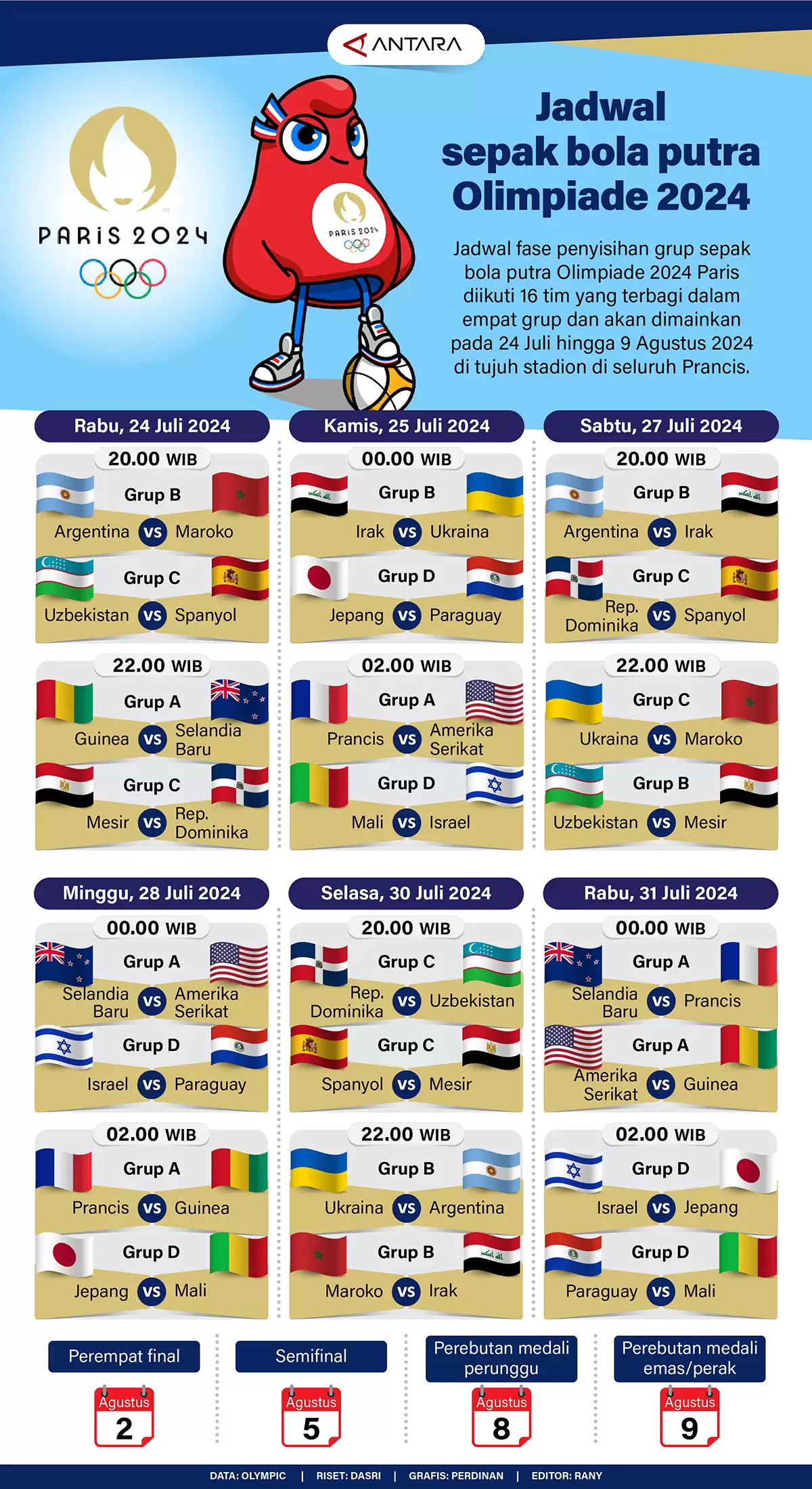 ANTARA

PARIS 2024

PARIS 2024

Jadwal sepak bola putra Olimpiade 2024

Jadwal fase penyisihan grup sepak bola putra Olimpiade 2024 Paris diikuti 16 tim yang terbagi dalam empat grup dan akan dimainkan pada 24 Juli hingga 9 Agustus 2024 di tujuh stadion di seluruh Prancis.

Rabu, 24 Juli 2024

20.00 WIB
Grup B
Argentina VS Maroko
Grup C
Uzbekistan VS Spanyol

22.00 WIB
Grup A
Guinea VS Selandia Baru
Grup C
Mesir VS Rep. Dominika

Kamis, 25 Juli 2024

00.00 WIB
Grup B
Irak VS Ukraina
Grup D
Jepang VS Paraguay

02.00 WIB
Grup A
Prancis VS Amerika Serikat
Grup D
Mali VS Israel

Sabtu, 27 Juli 2024

20.00 WIB
Grup B
Argentina VS Irak
Grup C
Rep. Dominika VS Spanyol

22.00 WIB
Grup C
Ukraina VS Maroko
Grup B
Uzbekistan VS Mesir

Minggu, 28 Juli 2024

00.00 WIB
Grup A
Selandia Baru VS Amerika Serikat
Grup D
Israel VS Paraguay

02.00 WIB
Grup A
Prancis VS Guinea
Grup D
Jepang VS Mali

Selasa, 30 Juli 2024

20.00 WIB
Grup C
Rep. Dominika VS Uzbekistan
Grup C
Spanyol VS Mesir

22.00 WIB
Grup B
Ukraina VS Argentina
Grup B
Maroko VS Irak

Rabu, 31 Juli 2024

00.00 WIB
Grup A
Selandia Baru VS Prancis
Grup A
Amerika Serikat VS Guinea

02.00 WIB
Grup D
Israel VS Jepang
Grup D
Paraguay VS Mali

Perempat final
Agustus 2

Semifinal
Agustus 5

Perebutan medali perunggu
Agustus 8

Perebutan medali emas/perak
Agustus 9

DATA: OLYMPIC | RISET: DASRI | GRAFIS: PERDINAN | EDITOR: RANY