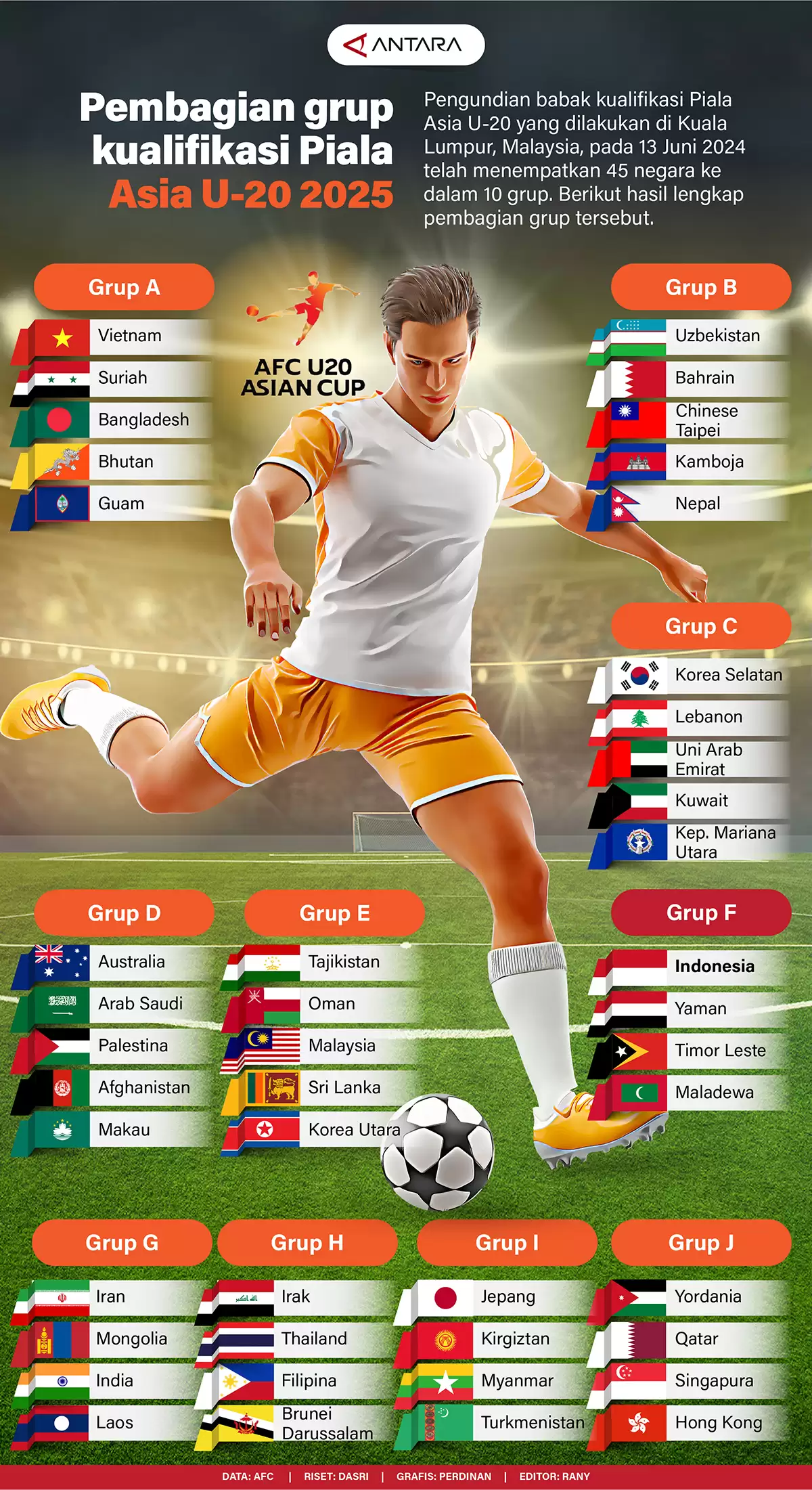 ANTARA

Pembagian grup kualifikasi Piala Asia U-20 2025

Pengundian babak kualifikasi Piala Asia U-20 yang dilakukan di Kuala Lumpur, Malaysia, pada 13 Juni 2024 telah menempatkan 45 negara ke dalam 10 grup. Berikut hasil lengkap pembagian grup tersebut.

AFC U20 ASIAN CUP

Grup A
Vietnam
Suriah
Bangladesh
Bhutan
Guam

Grup B
Uzbekistan
Bahrain
Chinese Taipei
Kamboja
Nepal

Grup C
Korea Selatan
Lebanon
Uni Arab Emirat
Kuwait
Kep. Mariana Utara

Grup D
Australia
Arab Saudi
Palestina
Afghanistan
Makau

Grup E
Tajikistan
Oman
Malaysia
Sri Lanka
Korea Utara

Grup F
Indonesia
Yaman
Timor Leste
Maladewa

Grup G
Iran
Mongolia
India
Laos

Grup H
Irak
Thailand
Filipina
Brunei Darussalam

Grup I
Jepang
Kirgiztan
Myanmar
Turkmenistan

Grup J
Yordania
Qatar
Singapura
Hong Kong

DATA: AFC | RISET: DASRI | GRAFIS: PERDINAN | EDITOR: RANY