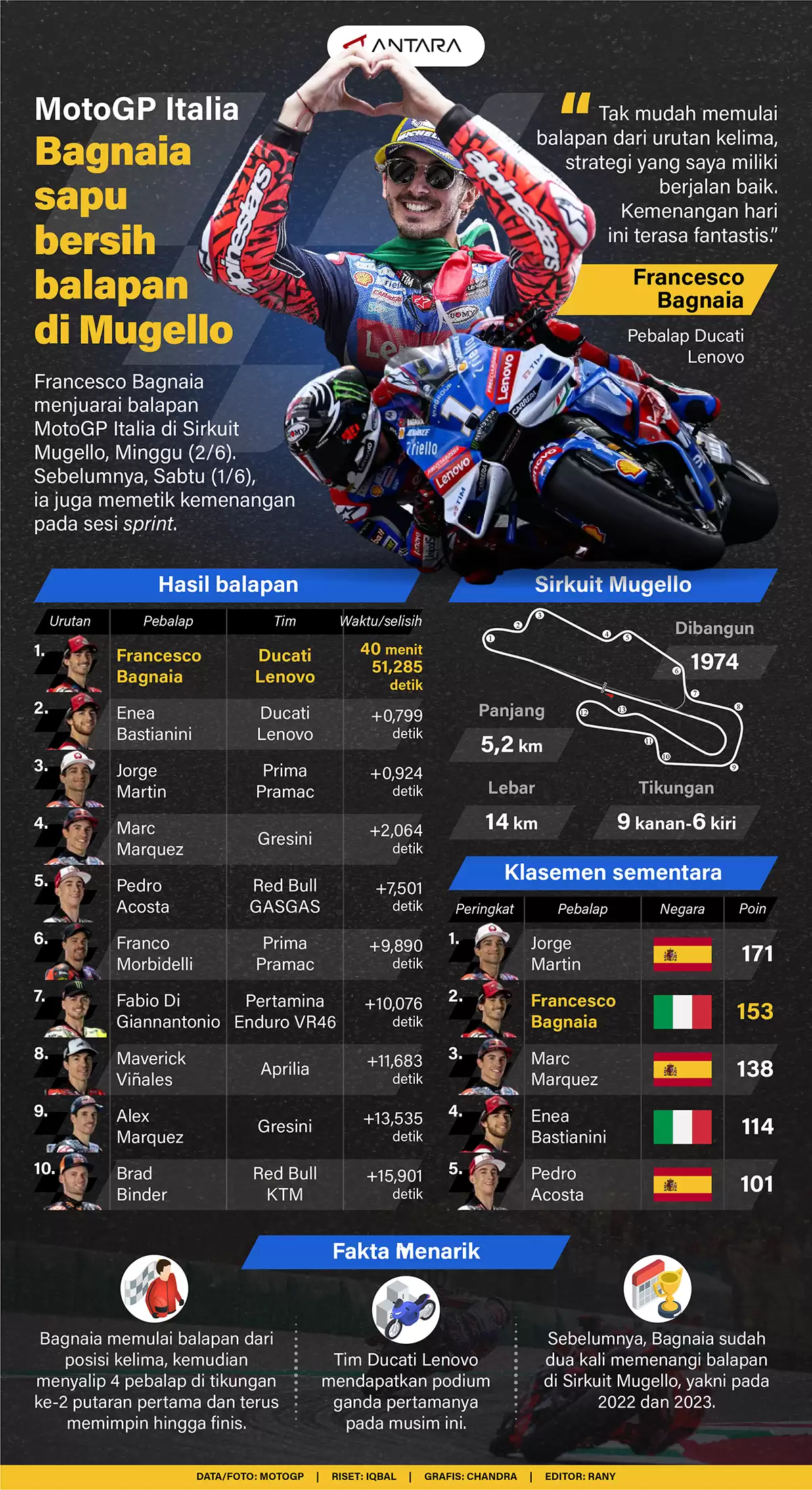 ANTARA

MotoGP Italia
Bagnaia sapu bersih balapan di Mugello

Francesco Bagnaia menjuarai balapan MotoGP Italia di Sirkuit Mugello, Minggu (2/6). Sebelumnya, Sabtu (1/6), ia juga memetik kemenangan pada sesi sprint.

"Tak mudah memulai balapan dari urutan kelima, strategi yang saya miliki berjalan baik. Kemenangan hari ini terasa fantastis."

Francesco Bagnaia
Pebalap Ducati Lenovo

Hasil balapan

| Urutan | Pebalap | Tim | Waktu/selisih |
|---|---|---|---|
| 1. | Francesco Bagnaia | Ducati Lenovo | 40 menit 51,285 detik |
| 2. | Enea Bastianini | Ducati Lenovo | +0,799 detik |
| 3. | Jorge Martin | Prima Pramac | +0,924 detik |
| 4. | Marc Marquez | Gresini | +2,064 detik |
| 5. | Pedro Acosta | Red Bull GASGAS | +7,501 detik |
| 6. | Franco Morbidelli | Prima Pramac | +9,890 detik |
| 7. | Fabio Di Giannantonio | Pertamina Enduro VR46 | +10,076 detik |
| 8. | Maverick Viñales | Aprilia | +11,683 detik |
| 9. | Alex Marquez | Gresini | +13,535 detik |
| 10. | Brad Binder | Red Bull KTM | +15,901 detik |

Sirkuit Mugello

1 2 3 4 5 6 7 8 9 10 11 12 13

Dibangun
1974

Panjang
5,2 km

Lebar
14 km

Tikungan
9 kanan-6 kiri

Klasemen sementara

| Peringkat | Pebalap | Negara | Poin |
|---|---|---|---|
| 1. | Jorge Martin | | 171 |
| 2. | Francesco Bagnaia | | 153 |
| 3. | Marc Marquez | | 138 |
| 4. | Enea Bastianini | | 114 |
| 5. | Pedro Acosta | | 101 |

Fakta Menarik

Bagnaia memulai balapan dari posisi kelima, kemudian menyalip 4 pebalap di tikungan ke-2 putaran pertama dan terus memimpin hingga finis.

Tim Ducati Lenovo mendapatkan podium ganda pertamanya pada musim ini.

Sebelumnya, Bagnaia sudah dua kali memenangi balapan di Sirkuit Mugello, yakni pada 2022 dan 2023.

DATA/FOTO: MOTOGP | RISET: IQBAL | GRAFIS: CHANDRA | EDITOR: RANY