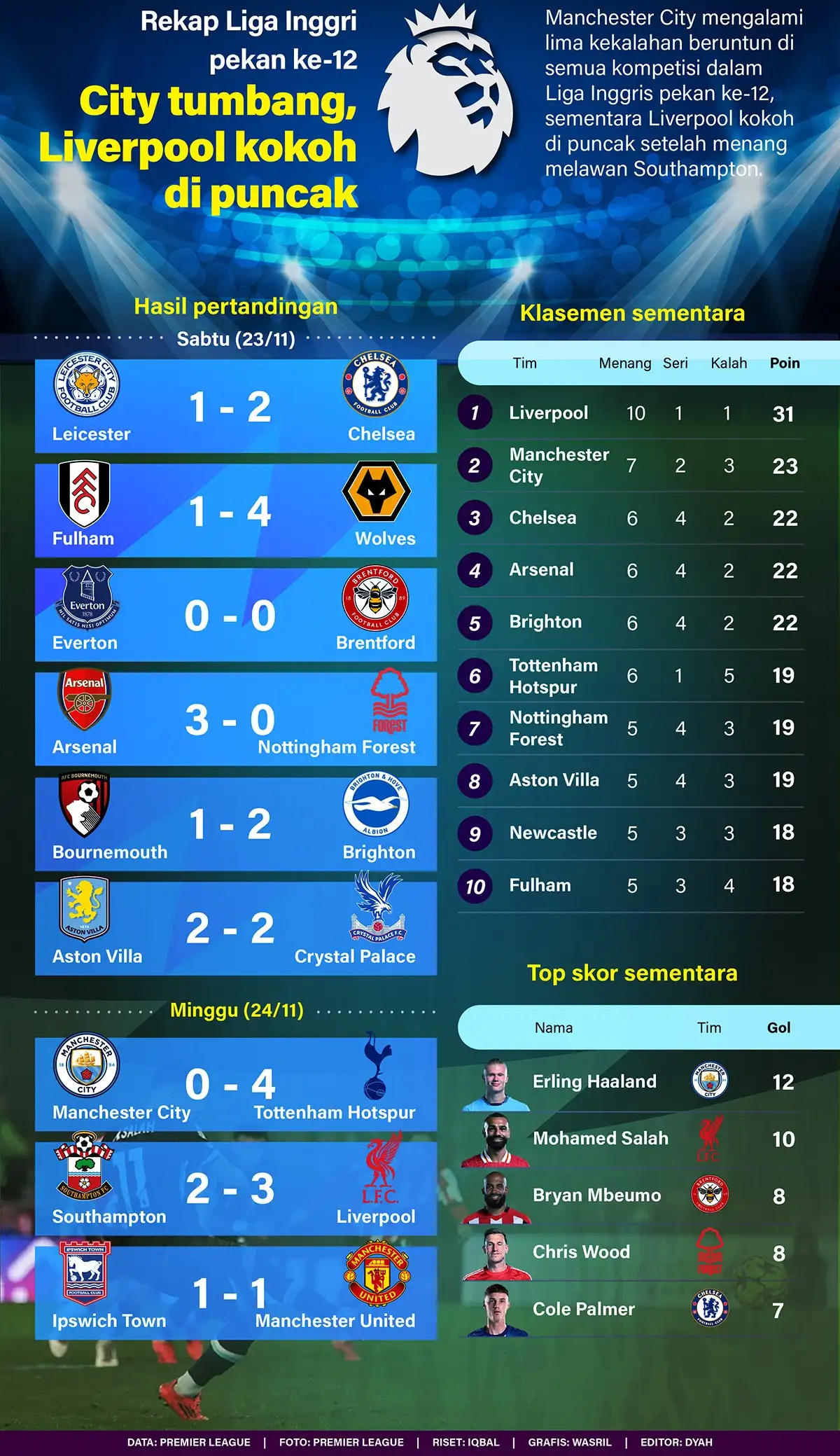 Rekap Liga Inggri pekan ke-12

City tumbang, Liverpool kokoh di puncak

Manchester City mengalami lima kekalahan beruntun di semua kompetisi dalam Liga Inggris pekan ke-12, sementara Liverpool kokoh di puncak setelah menang melawan Southampton.

Hasil pertandingan

Sabtu (23/11)

Leicester 1 - 2 Chelsea

Fulham 1 - 4 Wolves

Everton 0 - 0 Brentford

Arsenal 3 - 0 Nottingham Forest

Bournemouth 1 - 2 Brighton

Aston Villa 2 - 2 Crystal Palace

Minggu (24/11)

Manchester City 0 - 4 Tottenham Hotspur

Southampton 2 - 3 Liverpool

Ipswich Town 1 - 1 Manchester United

Klasemen sementara

| | Tim | Menang | Seri | Kalah | Poin |
|---|---|---|---|---|---|
| 1 | Liverpool | 10 | 1 | 1 | 31 |
| 2 | Manchester City | 7 | 2 | 3 | 23 |
| 3 | Chelsea | 6 | 4 | 2 | 22 |
| 4 | Arsenal | 6 | 4 | 2 | 22 |
| 5 | Brighton | 6 | 4 | 2 | 22 |
| 6 | Tottenham Hotspur | 6 | 1 | 5 | 19 |
| 7 | Nottingham Forest | 5 | 4 | 3 | 19 |
| 8 | Aston Villa | 5 | 4 | 3 | 19 |
| 9 | Newcastle | 5 | 3 | 3 | 18 |
| 10 | Fulham | 5 | 3 | 4 | 18 |

Top skor sementara

| Nama | Tim | Gol |
|---|---|---|
| Erling Haaland | | 12 |
| Mohamed Salah | | 10 |
| Bryan Mbeumo | | 8 |
| Chris Wood | | 8 |
| Cole Palmer | | 7 |

DATA: PREMIER LEAGUE | FOTO: PREMIER LEAGUE | RISET: IQBAL | GRAFIS: WASRIL | EDITOR: DYAH